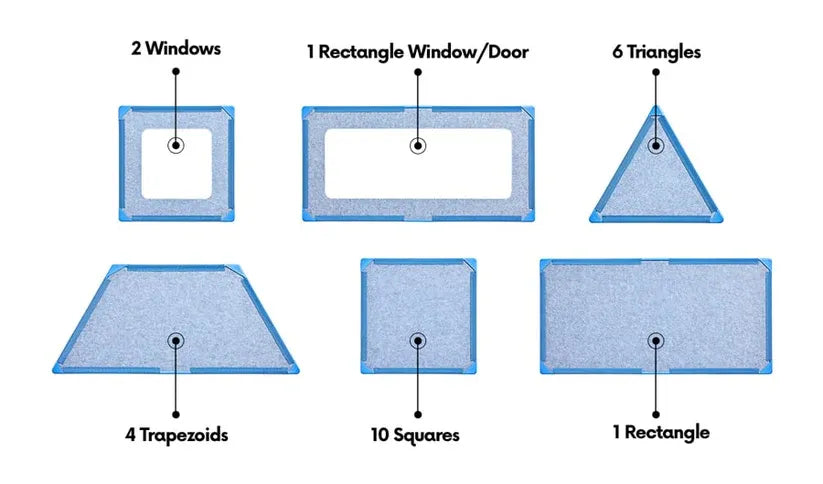 2 Windows

1 Rectangle Window/Door

6 Triangles

4 Trapezoids

10 Squares

1 Rectangle