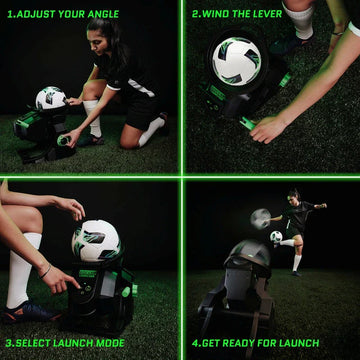 1.ADJUST YOUR ANGLE

2.WIND THE LEVER

3.SELECT LAUNCH MODE

4.GET READY FOR LAUNCH